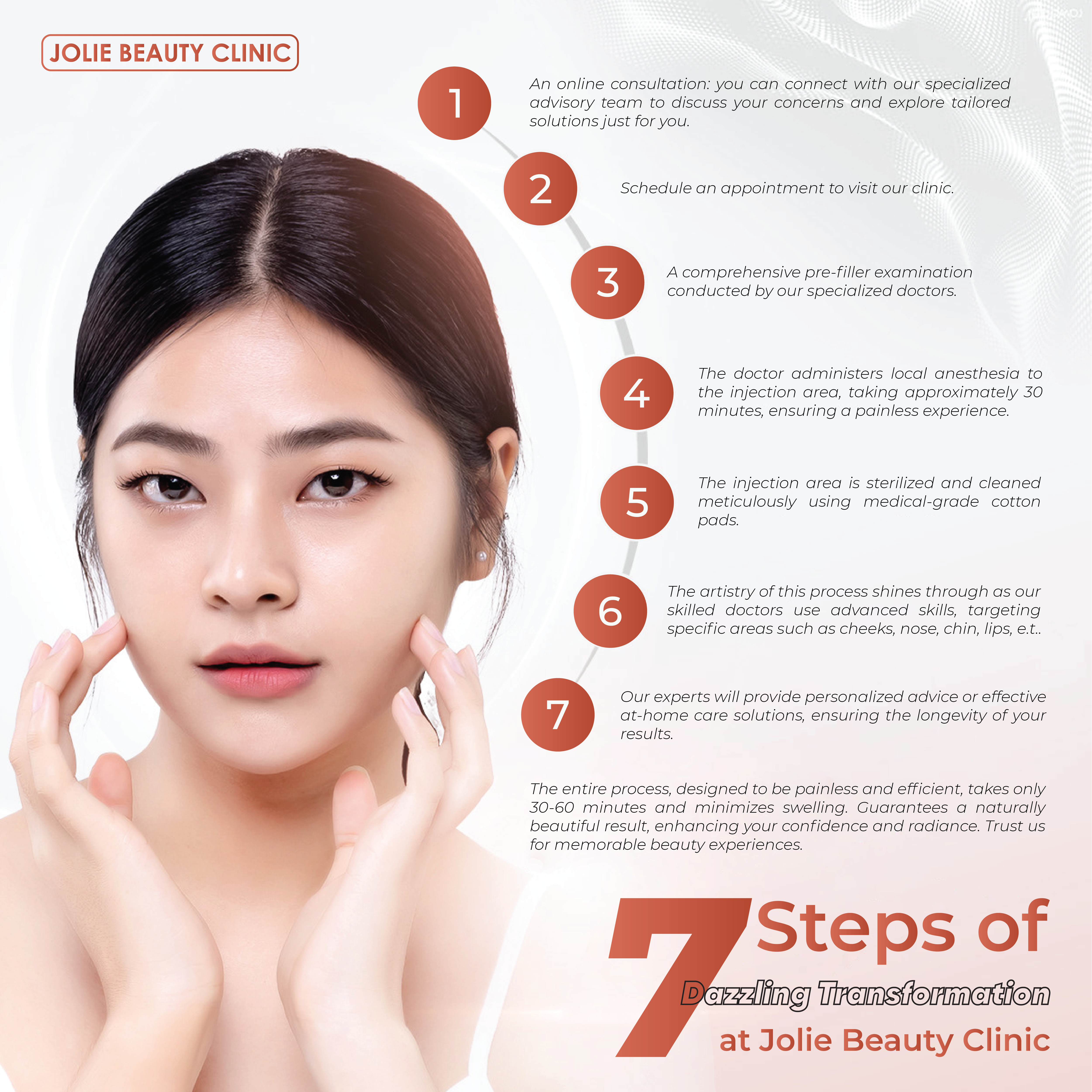 JOLIE BEAUTY CLINIC

1
An online consultation: you can connect with our specialized advisory team to discuss your concerns and explore tailored solutions just for you.

2
Schedule an appointment to visit our clinic.

3
A comprehensive pre-filler examination conducted by our specialized doctors.

4
The doctor administers local anesthesia to the injection area, taking approximately 30 minutes, ensuring a painless experience.

5
The injection area is sterilized and cleaned meticulously using medical-grade cotton pads.

6
The artistry of this process shines through as our skilled doctors use advanced skills, targeting specific areas such as cheeks, nose, chin, lips, e.t..

7
Our experts will provide personalized advice or effective at-home care solutions, ensuring the longevity of your results.

The entire process, designed to be painless and efficient, takes only 30-60 minutes and minimizes swelling. Guarantees a naturally beautiful result, enhancing your confidence and radiance. Trust us for memorable beauty experiences.

7 Steps of
Dazzling Transformation
at Jolie Beauty Clinic